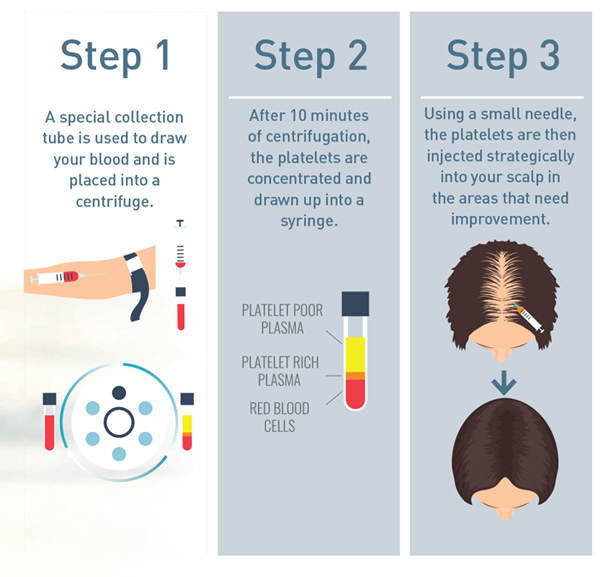 Step 1

A special collection tube is used to draw your blood and is placed into a centrifuge.

Step 2

After 10 minutes of centrifugation, the platelets are concentrated and drawn up into a syringe.

PLATELET POOR PLASMA

PLATELET RICH PLASMA

RED BLOOD CELLS

Step 3

Using a small needle, the platelets are then injected strategically into your scalp in the areas that need improvement.